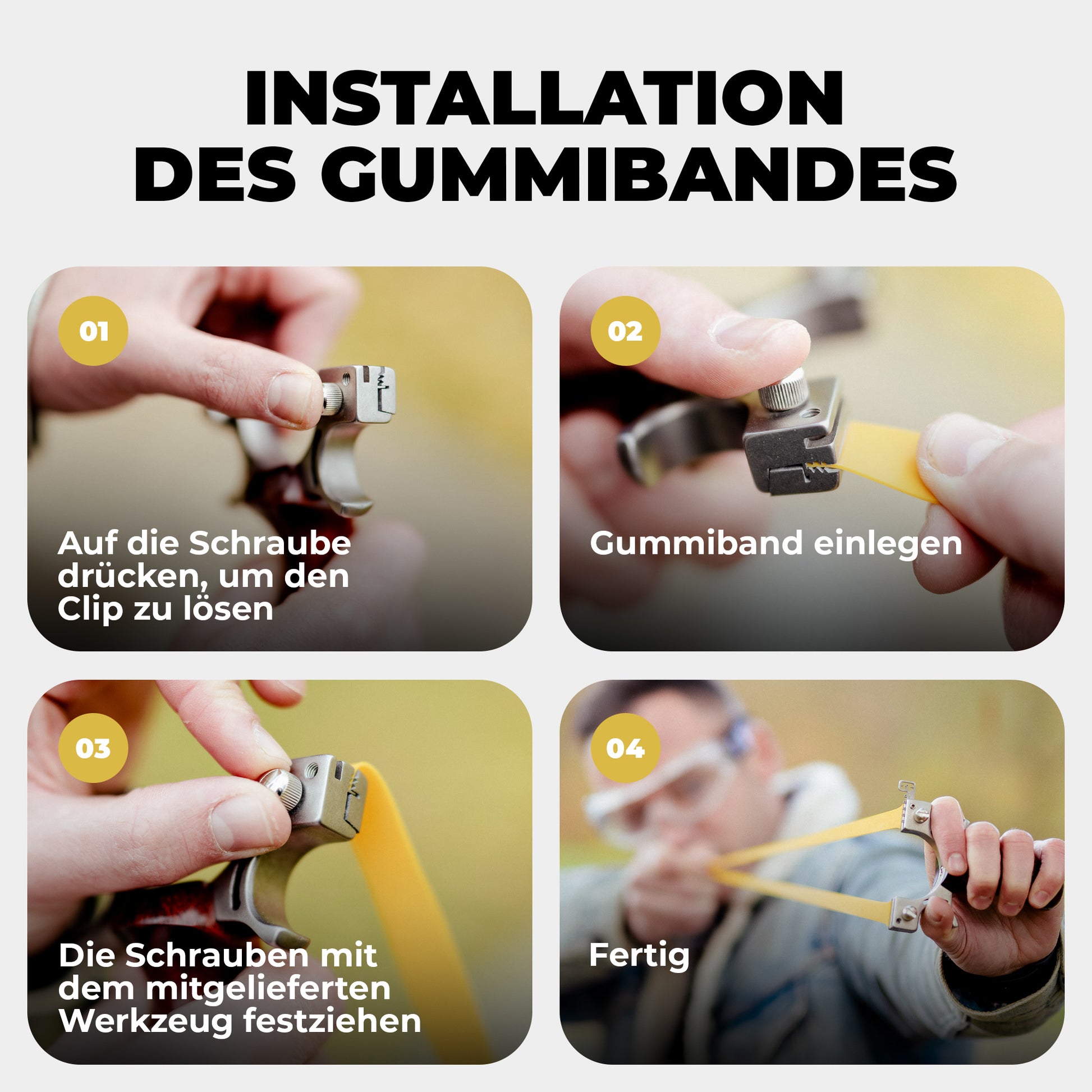 INSTALLATION DES GUMMIBANDES

01

Auf die Schraube drücken, um den Clip zu lösen

02

Gummiband einlegen

03

Die Schrauben mit dem mitgelieferten Werkzeug festziehen

04

Fertig