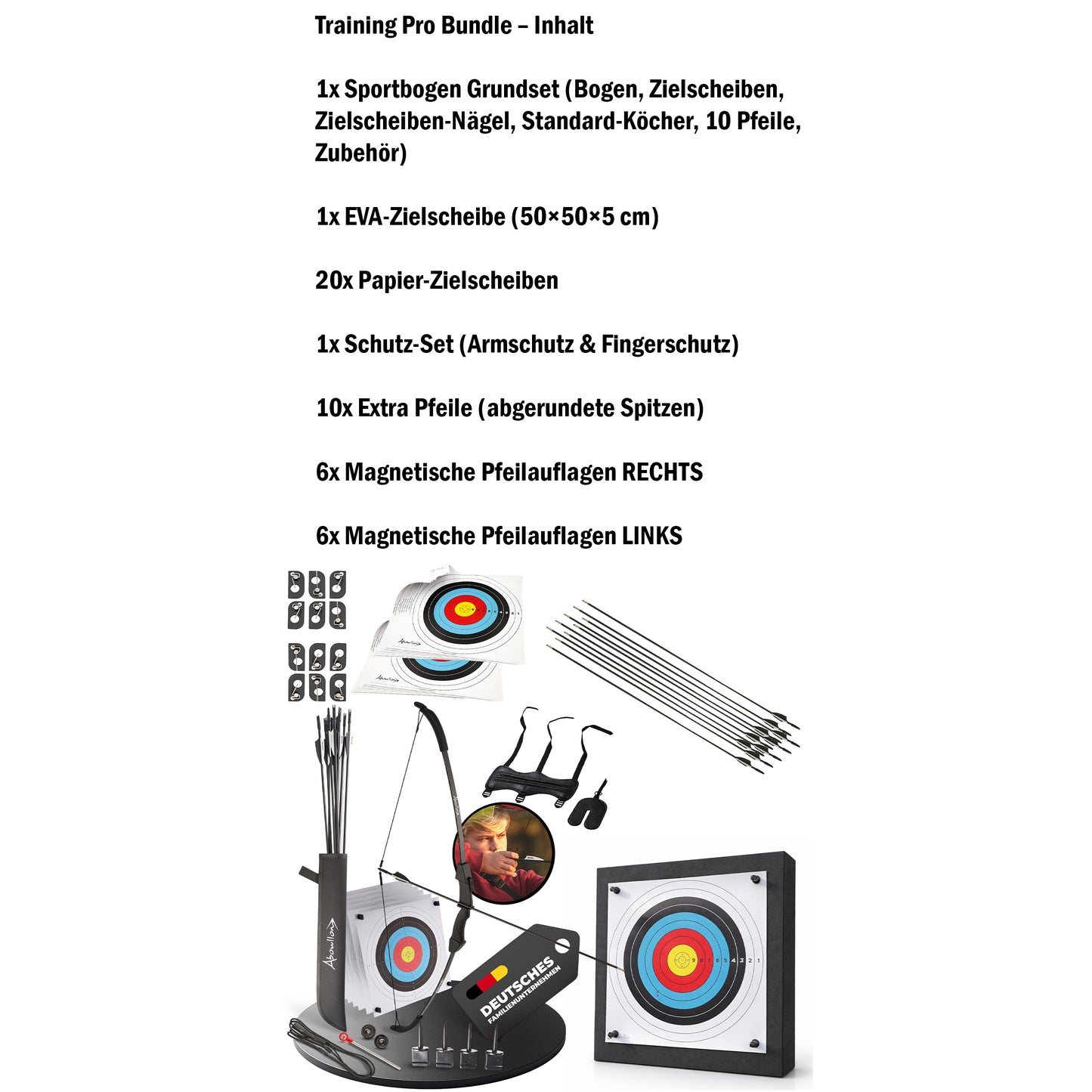 Training Pro Bundle – Inhalt

1x Sportbogen Grundset (Bogen, Zielscheiben, Zielscheiben-Nägel, Standard-Köcher, 10 Pfeile, Zubehör)

1x EVA-Zielscheibe (50×50×5 cm)

20x Papier-Zielscheiben

1x Schutz-Set (Armschutz & Fingerschutz)

10x Extra Pfeile (abgerundete Spitzen)

6x Magnetische Pfeilauflagen RECHTS

6x Magnetische Pfeilauflagen LINKS

Abowllon

DEUTSCHES FAMILIENUNTERNEHMEN

9 8 7 6 5 4 3 2 1